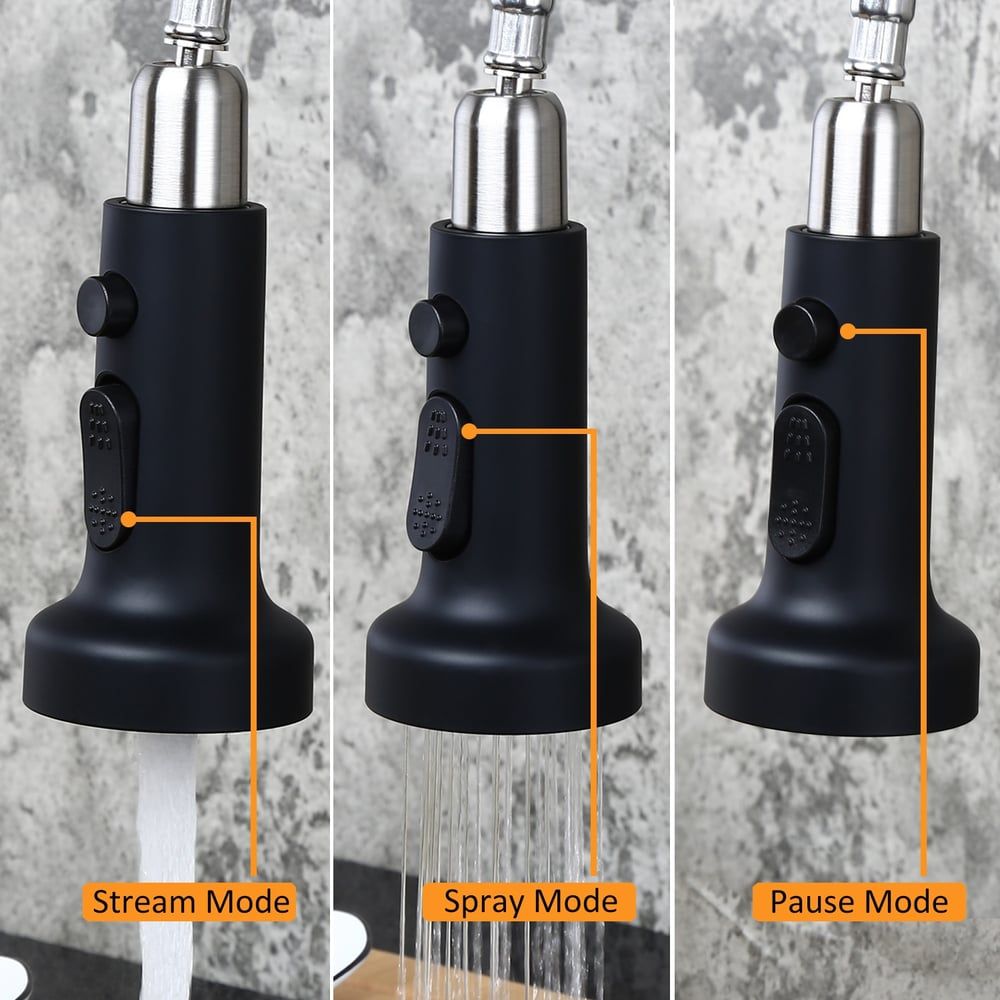 Stream Mode

Spray Mode

Pause Mode